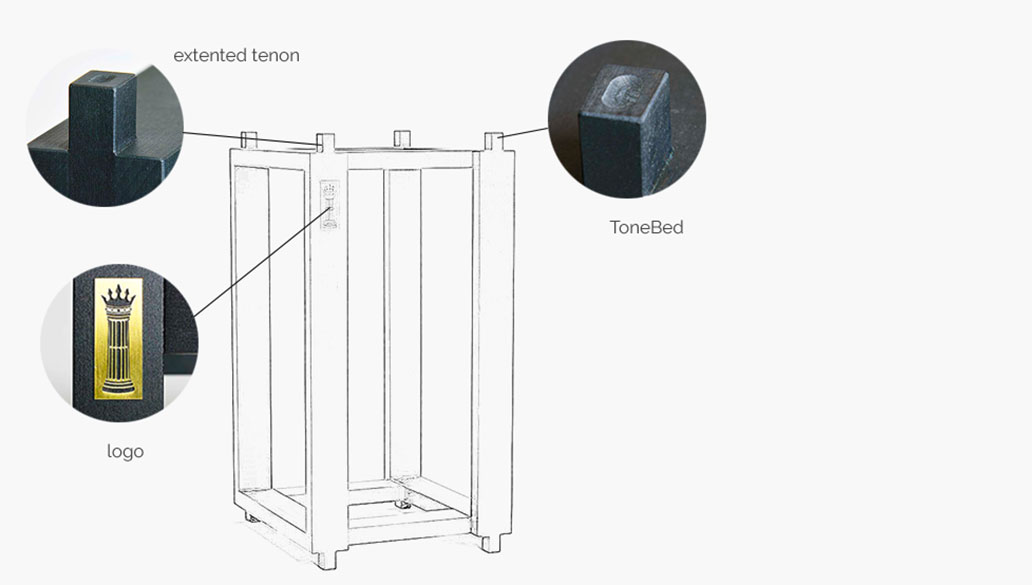 extented tenon

ToneBed

logo